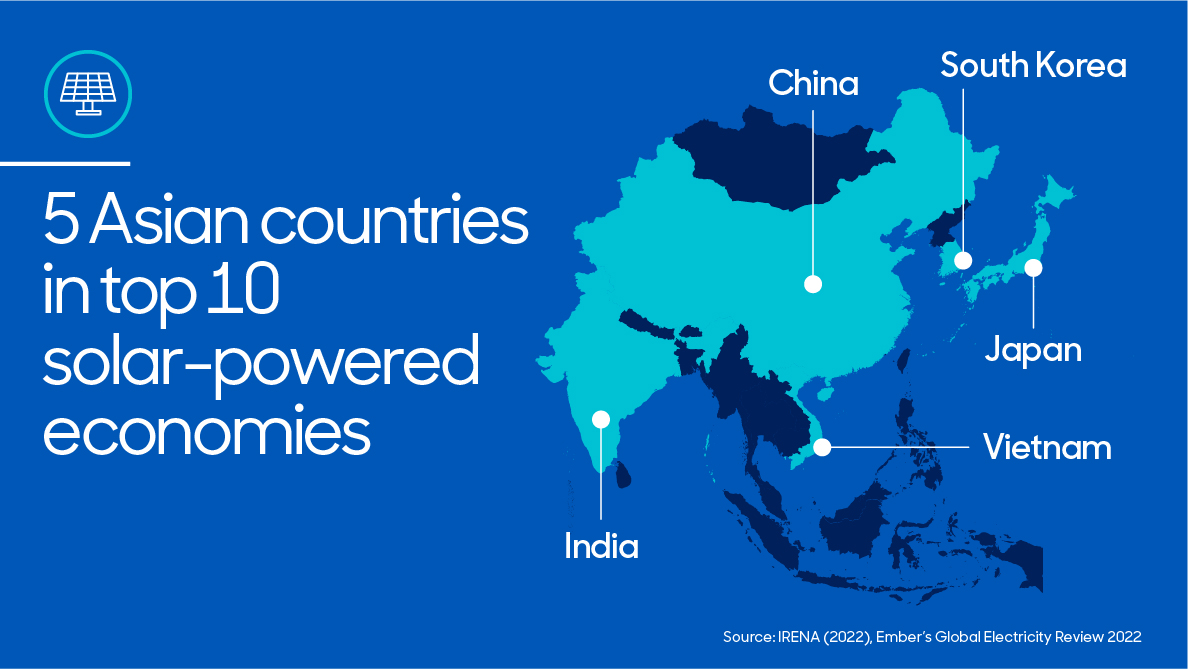 5 Asian countries in top 10 solar-powered economies

China

South Korea

Japan

Vietnam

India

Source: IRENA (2022), Ember's Global Electricity Review 2022